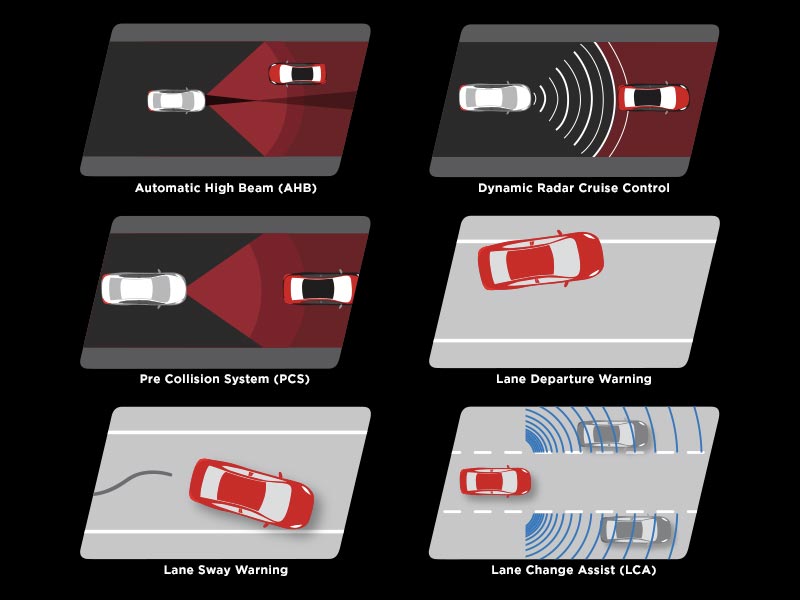 Automatic High Beam (AHB)

Dynamic Radar Cruise Control

Pre Collision System (PCS)

Lane Departure Warning

Lane Sway Warning

Lane Change Assist (LCA)